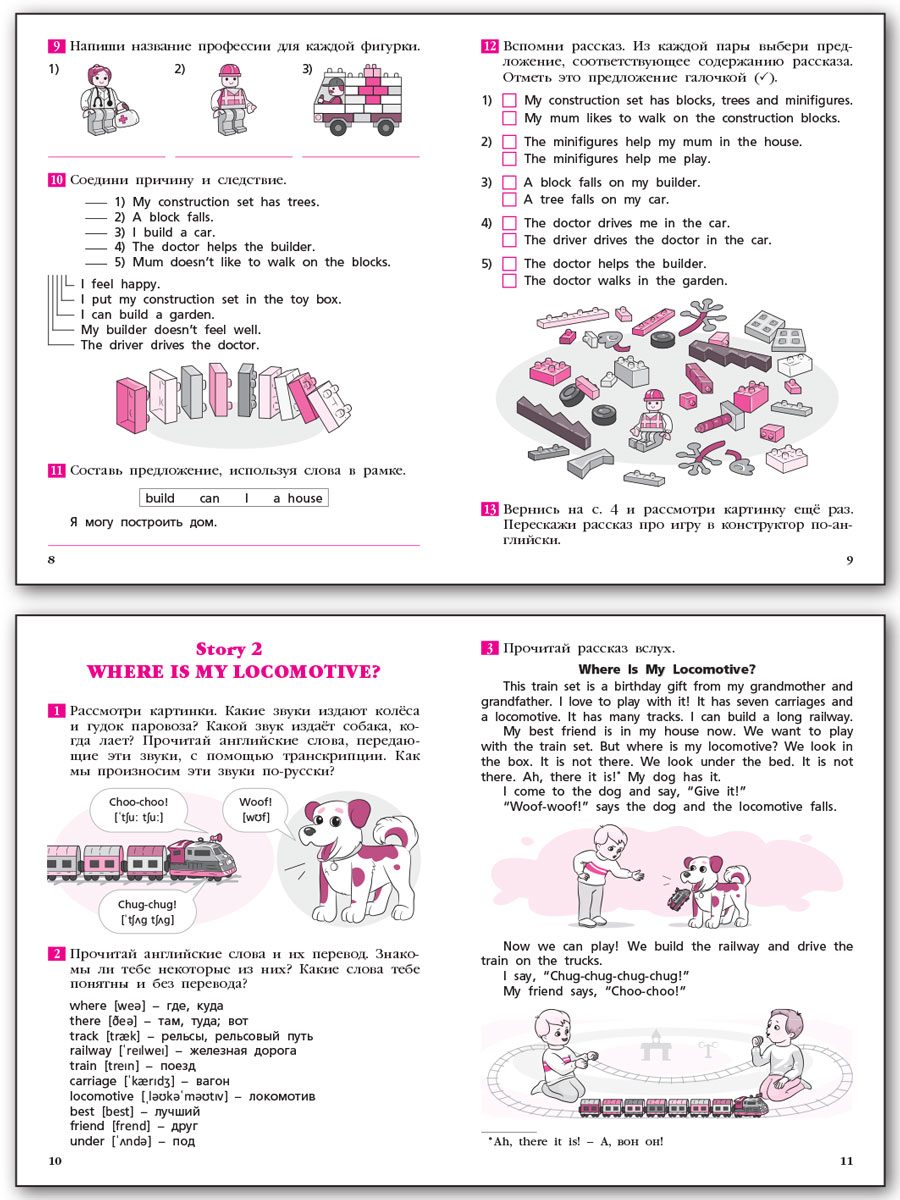 9 Напиши название профессии для каждой фигурки.

1) 2) 3)

10 Соедини причину и следствие.

—— 1) My construction set has trees.
—— 2) A block falls.
—— 3) I build a car.
—— 4) The doctor helps the builder.
—— 5) Mum doesn't like to walk on the blocks.

I feel happy.
I put my construction set in the toy box.
I can build a garden.
My builder doesn't feel well.
The driver drives the doctor.

11 Составь предложение, используя слова в рамке.

build can I a house

Я могу построить дом.

8

12 Вспомни рассказ. Из каждой пары выбери предложение, соответствующее содержанию рассказа. Отметь это предложение галочкой (✓).

1) My construction set has blocks, trees and minifigures.
My mum likes to walk on the construction blocks.

2) The minifigures help my mum in the house.
The minifigures help me play.

3) A block falls on my builder.
A tree falls on my car.

4) The doctor drives me in the car.
The driver drives the doctor in the car.

5) The doctor helps the builder.
The doctor walks in the garden.

13 Вернись на с. 4 и рассмотри картинку ещё раз. Перескажи рассказ про игру в конструктор по-английски.

9

Story 2
WHERE IS MY LOCOMOTIVE?

1 Рассмотри картинки. Какие звуки издают колёса и гудок паровоза? Какой звук издаёт собака, когда лает? Прочитай английские слова, передающие эти звуки, с помощью транскрипции. Как мы произносим эти звуки по-русски?

Choo-choo!
[ˈtʃuː tʃuː]

Woof!
[wʊf]

Chug-chug!
[ˈtʃʌg tʃʌg]

2 Прочитай английские слова и их перевод. Знакомы ли тебе некоторые из них? Какие слова тебе понятны и без перевода?

where [weə] – где, куда
there [ðeə] – там, туда; вот
track [træk] – рельсы, рельсовый путь
railway [ˈreɪlweɪ] – железная дорога
train [treɪn] – поезд
carriage [ˈkærɪdʒ] – вагон
locomotive [ˌləʊkəˈməʊtɪv] – локомотив
best [best] – лучший
friend [frend] – друг
under [ˈʌndə] – под

10

3 Прочитай рассказ вслух.

Where Is My Locomotive?

This train set is a birthday gift from my grandmother and grandfather. I love to play with it! It has seven carriages and a locomotive. It has many tracks. I can build a long railway.

My best friend is in my house now. We want to play with the train set. But where is my locomotive? We look in the box. It is not there. We look under the bed. It is not there. Ah, there it is!* My dog has it.

I come to the dog and say, "Give it!"

"Woof-woof!" says the dog and the locomotive falls.

Now we can play! We build the railway and drive the train on the trucks.

I say, "Chug-chug-chug-chug!"

My friend says, "Choo-choo!"

*Ah, there it is! – А, вон он!

11